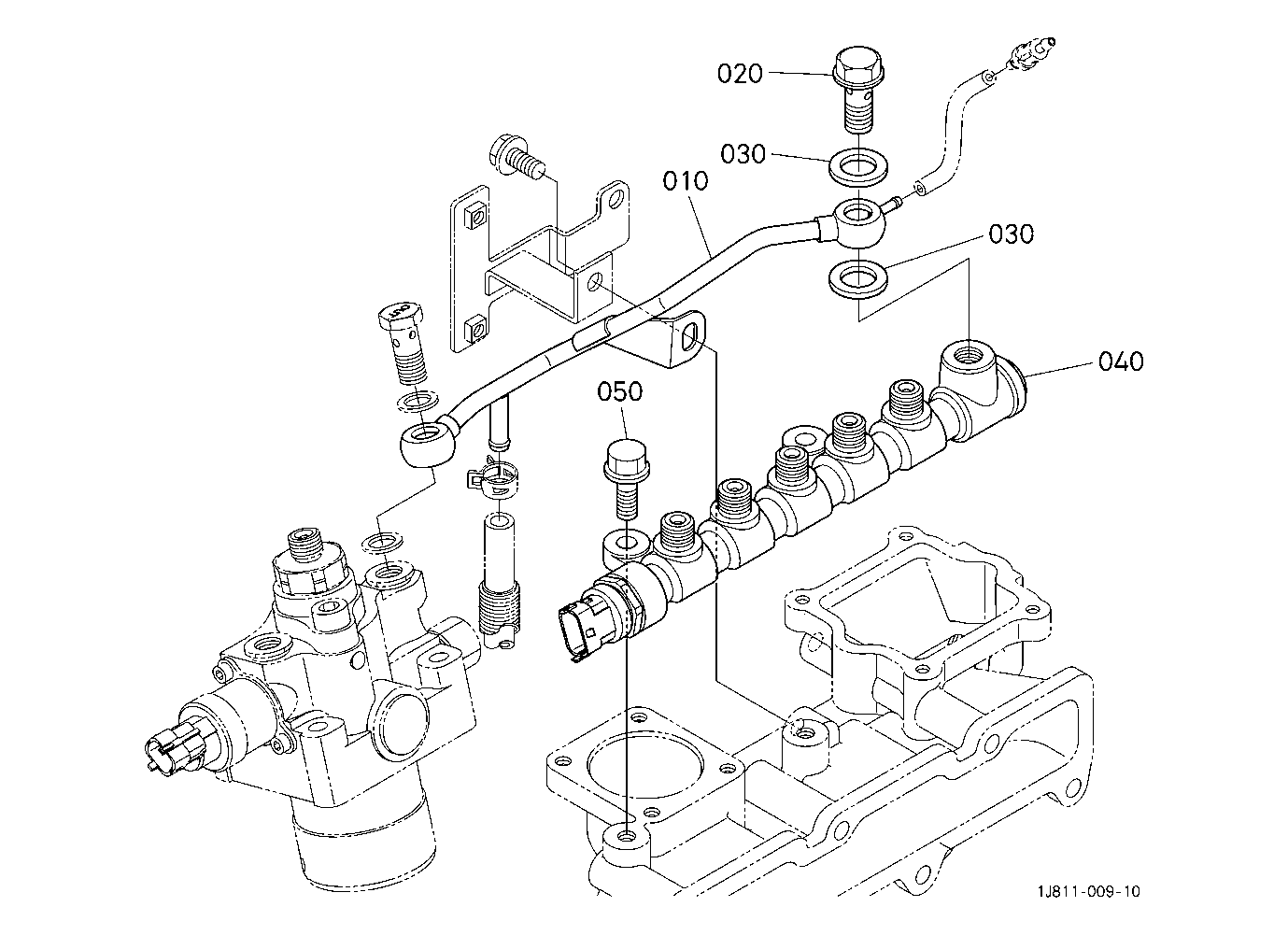 020
030
010
030
040
050
1J811-009-10